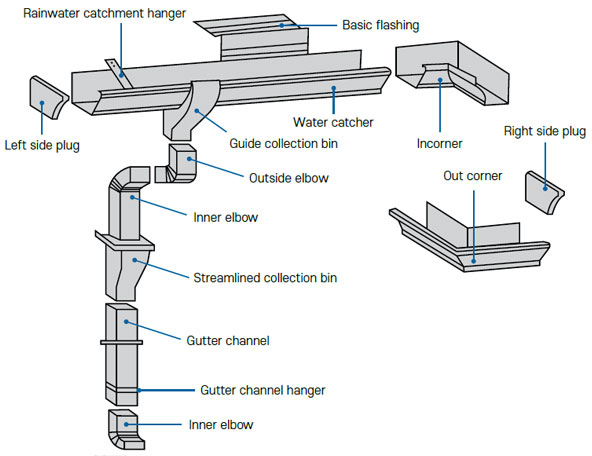 Rainwater catchment hanger
Basic flashing
Left side plug
Water catcher
Guide collection bin
Incorner
Right side plug
Outside elbow
Out corner
Inner elbow
Streamlined collection bin
Gutter channel
Gutter channel hanger
Inner elbow